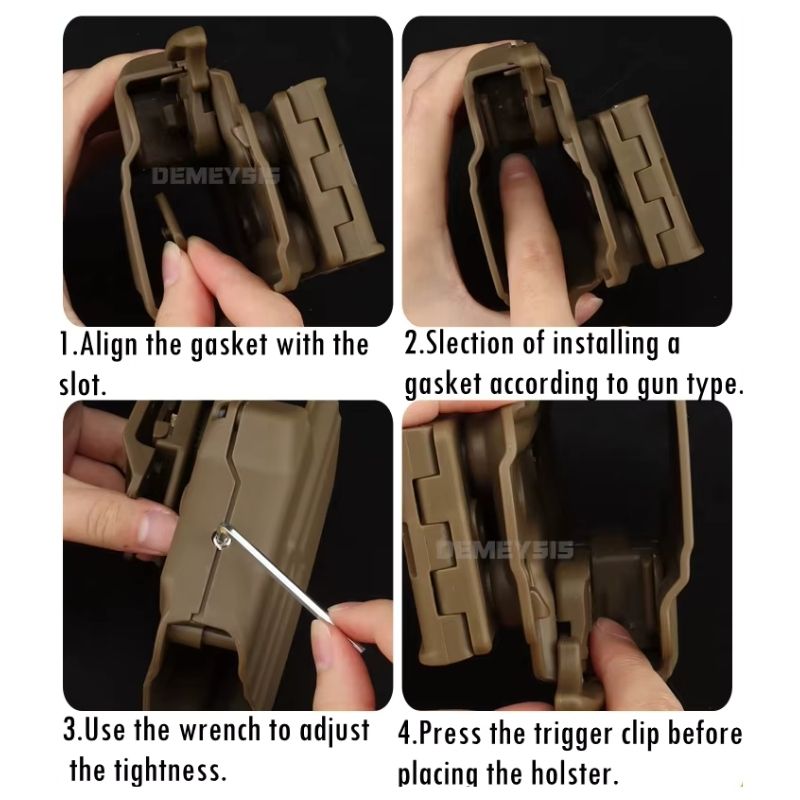 DEMEYSIS

1.Align the gasket with the slot.

2.Slection of installing a gasket according to gun type.

DEMEYSIS

3.Use the wrench to adjust the tightness.

4.Press the trigger clip before placing the holster.