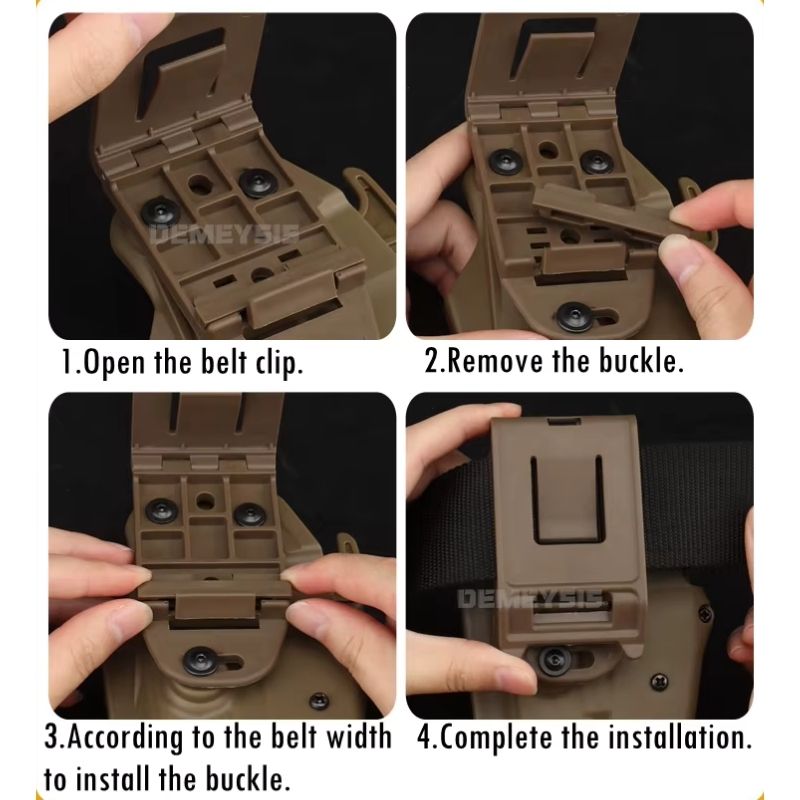 DEMEYSIS

1.Open the belt clip.

2.Remove the buckle.

3.According to the belt width to install the buckle.

DEMEYSIS

4.Complete the installation.